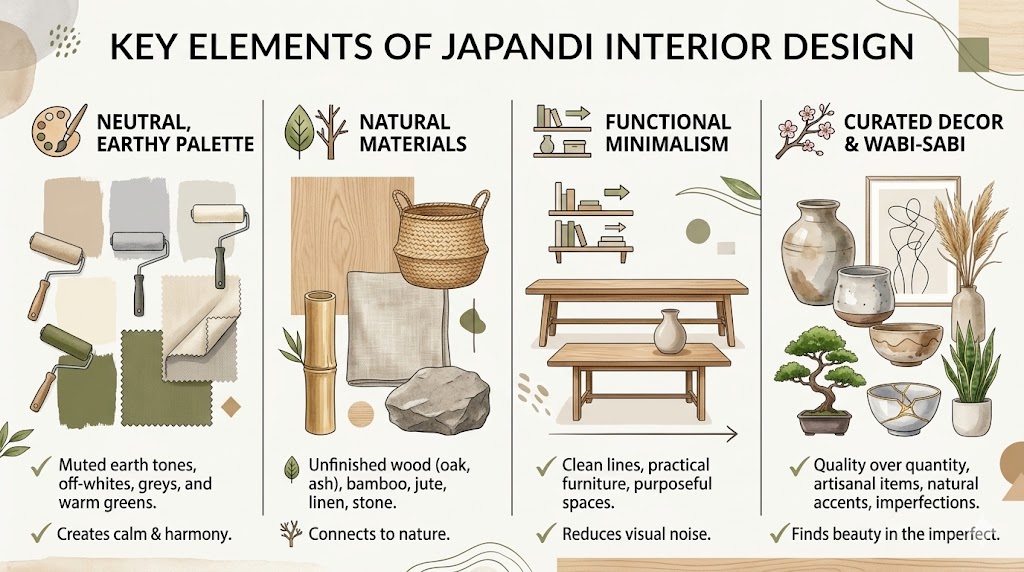 KEY ELEMENTS OF JAPANDI INTERIOR DESIGN

NEUTRAL, EARTHY PALETTE

✓ Muted earth tones, off-whites, greys, and warm greens.

✓ Creates calm & harmony.

NATURAL MATERIALS

Unfinished wood (oak, ash), bamboo, jute, linen, stone.

Connects to nature.

FUNCTIONAL MINIMALISM

✓ Clean lines, practical furniture, purposeful spaces.

✓ Reduces visual noise.

CURATED DECOR & WABI-SABI

✓ Quality over quantity, artisanal items, natural accents, imperfections.

✓ Finds beauty in the imperfect.