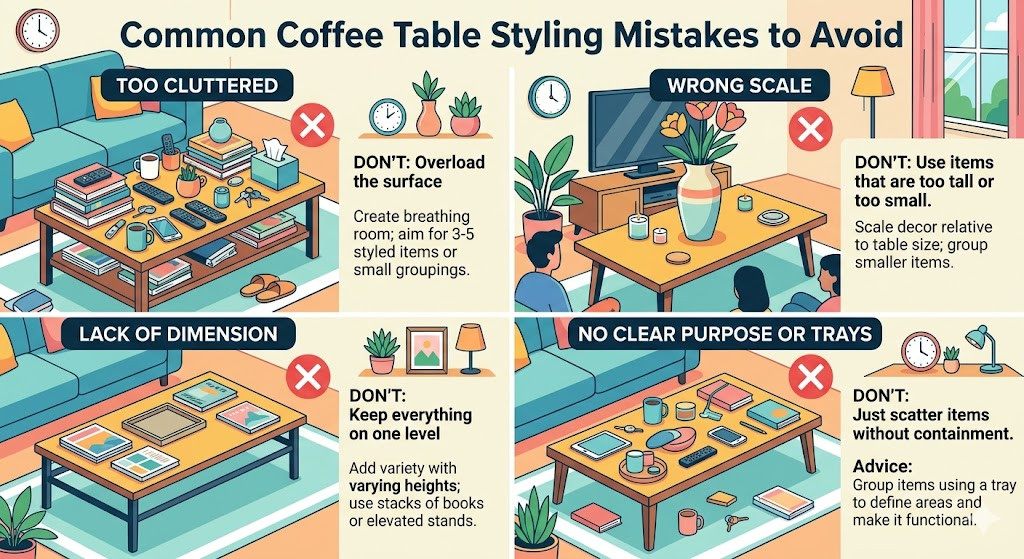 Common Coffee Table Styling Mistakes to Avoid

TOO CLUTTERED

DON'T: Overload the surface

Create breathing room; aim for 3-5 styled items or small groupings.

WRONG SCALE

DON'T: Use items that are too tall or too small.

Scale decor relative to table size; group smaller items.

LACK OF DIMENSION

DON'T: Keep everything on one level

Add variety with varying heights; use stacks of books or elevated stands.

NO CLEAR PURPOSE OR TRAYS

DON'T: Just scatter items without containment.

Advice: Group items using a tray to define areas and make it functional.